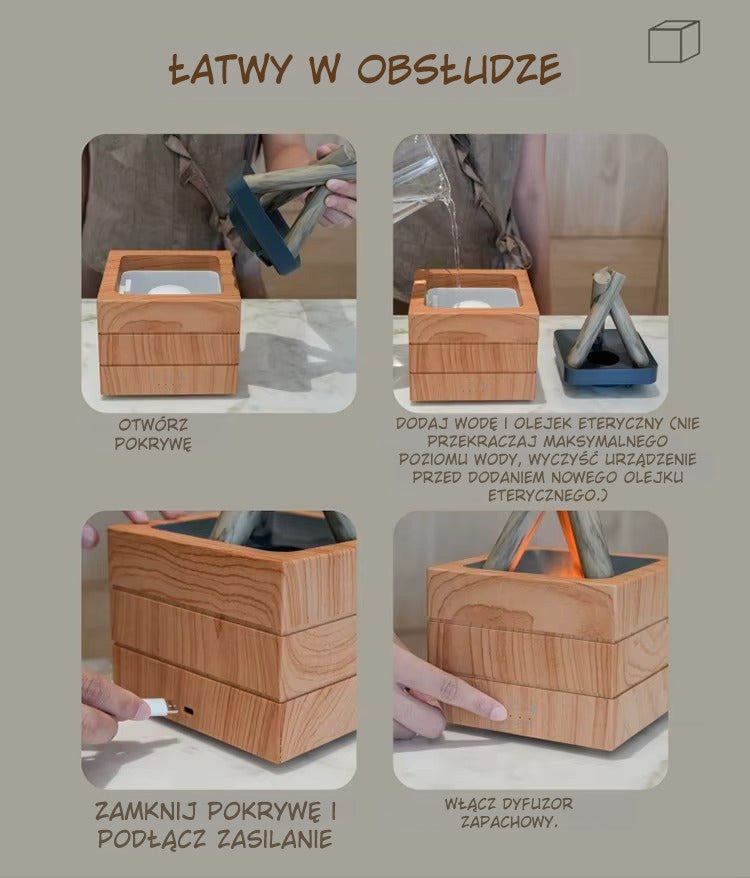 ŁATWY W OBSŁUDZE

OTWÓRZ POKRYWĘ

DODAJ WODĘ I OLEJEK ETERYCZNY (NIE PRZEKRACZAJ MAKSYMALNEGO POZIOMU WODY, WYCZYŚĆ URZĄDZENIE PRZED DODANIEM NOWEGO OLEJKU ETERYCZNEGO.)

ZAMKNIJ POKRYWĘ I PODŁĄCZ ZASILANIE

WŁĄCZ DYFUZOR ZAPACHOWY.