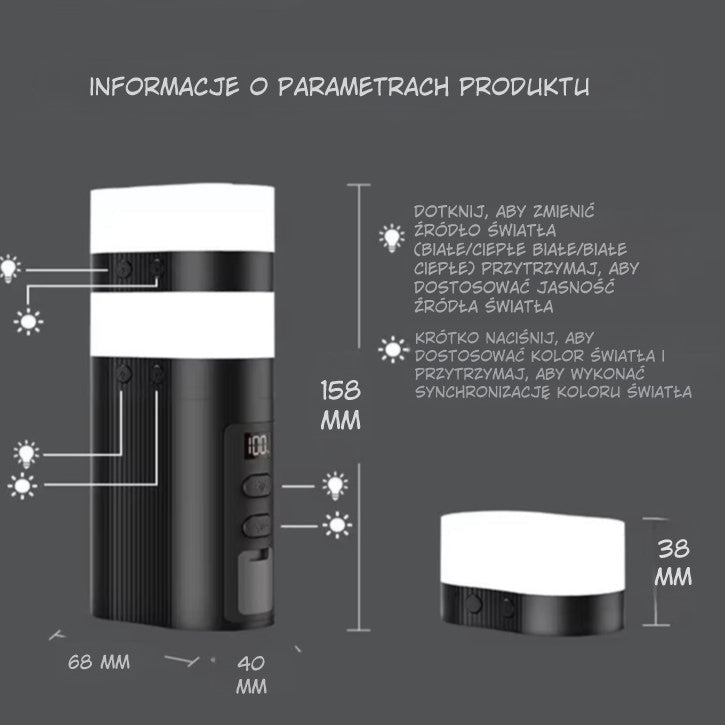 INFORMACJE O PARAMETRACH PRODUKTU

DOTKNIJ, ABY ZMIENIĆ ŹRÓDŁO ŚWIATŁA (BIAŁE/CIEPŁE BIAŁE/BIAŁE CIEPŁE) PRZYTRZYMAJ, ABY DOSTOSOWAĆ JASNOŚĆ ŹRÓDŁA ŚWIATŁA

KRÓTKO NACIŚNIJ, ABY DOSTOSOWAĆ KOLOR ŚWIATŁA I PRZYTRZYMAJ, ABY WYKONAĆ SYNCHRONIZACJĘ KOLORU ŚWIATŁA

158 MM

100

38 MM

68 MM

40 MM